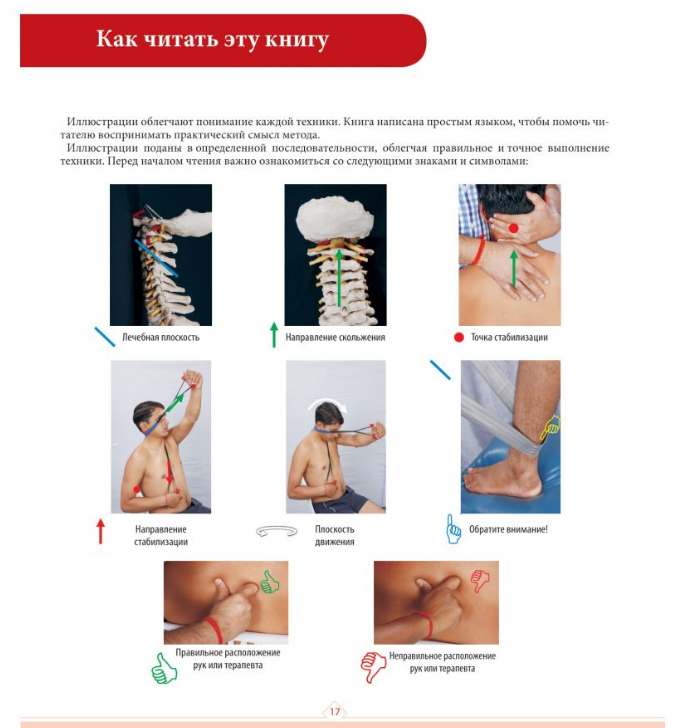 Как читать эту книгу

Иллюстрации облегчают понимание каждой техники. Книга написана простым языком, чтобы помочь читателю воспринимать практический смысл метода.
Иллюстрации поданы в определенной последовательности, облегчая правильное и точное выполнение техники. Перед началом чтения важно ознакомиться со следующими знаками и символами:

Лечебная плоскость

Направление скольжения

Точка стабилизации

Направление стабилизации

Плоскость движения

Обратите внимание!

Правильное расположение рук или терапевта

Неправильное расположение рук или терапевта

17