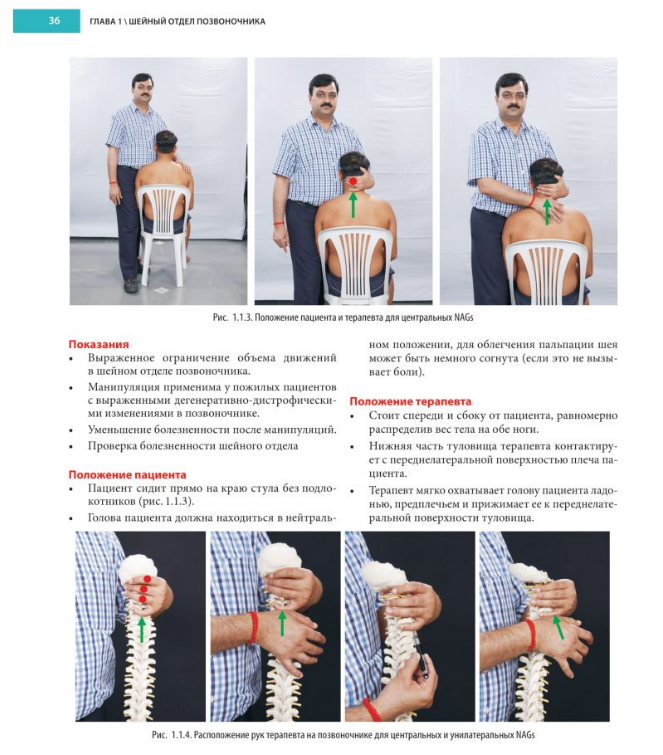 36 ГЛАВА 1 \ ШЕЙНЫЙ ОТДЕЛ ПОЗВОНОЧНИКА

Рис. 1.1.3. Положение пациента и терапевта для центральных NAGs

Показания
• Выраженное ограничение объема движений в шейном отделе позвоночника.
• Манипуляция применима у пожилых пациентов с выраженными дегенеративно-дистрофическими изменениями в позвоночнике.
• Уменьшение болезненности после манипуляций.
• Проверка болезненности шейного отдела

Положение пациента
• Пациент сидит прямо на краю стула без подлокотников (рис. 1.1.3).
• Голова пациента должна находиться в нейтральном положении, для облегчения пальпации шея может быть немного согнута (если это не вызывает боли).

Положение терапевта
• Стоит спереди и сбоку от пациента, равномерно распределив вес тела на обе ноги.
• Нижняя часть туловища терапевта контактирует с переднелатеральной поверхностью плеча пациента.
• Терапевт мягко охватывает голову пациента ладонью, предплечьем и прижимает ее к переднелатеральной поверхности туловища.

Рис. 1.1.4. Расположение рук терапевта на позвоночнике для центральных и унилатеральных NAGs