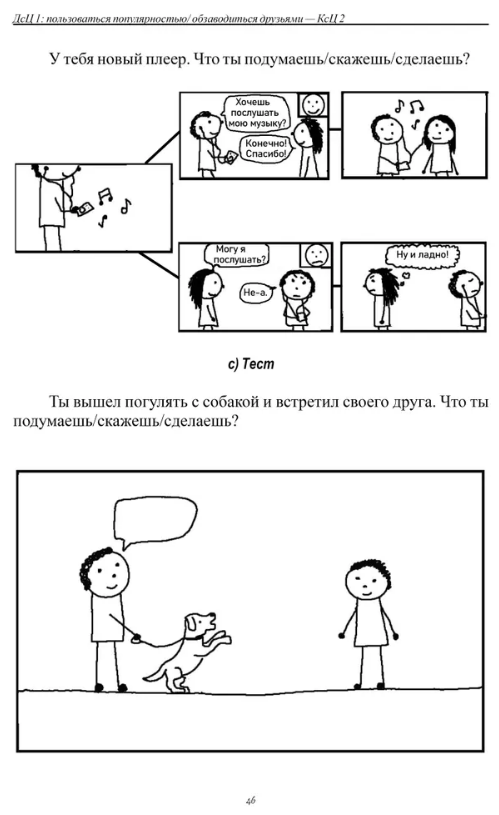 ДсЦ 1: пользоваться популярностью/ обзаводиться друзьями — КсЦ 2

У тебя новый плеер. Что ты подумаешь/скажешь/сделаешь?

Хочешь послушать мою музыку?

Конечно! Спасибо!

Могу я послушать?

Не-а.

Ну и ладно!

c) Тест

Ты вышел погулять с собакой и встретил своего друга. Что ты подумаешь/скажешь/сделаешь?

46