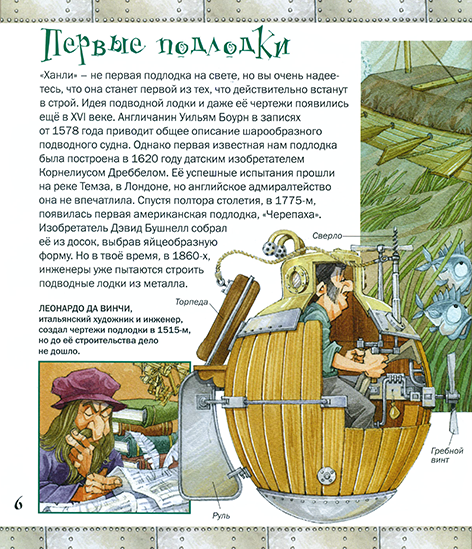 Первые подлодки

«Ханли» – не первая подлодка на свете, но вы очень надеетесь, что она станет первой из тех, что действительно встанут в строй. Идея подводной лодки и даже её чертежи появились ещё в XVI веке. Англичанин Уильям Боурн в записях от 1578 года приводит общее описание шарообразного подводного судна. Однако первая известная нам подлодка была построена в 1620 году датским изобретателем Корнелиусом Дреббелом. Её успешные испытания прошли на реке Темза, в Лондоне, но английское адмиралтейство она не впечатлила. Спустя полтора столетия, в 1775-м, появилась первая американская подлодка, «Черепаха». Изобретатель Дэвид Бушнелл собрал её из досок, выбрав яйцеобразную форму. Но в твоё время, в 1860-х, инженеры уже пытаются строить подводные лодки из металла.

ЛЕОНАРДО ДА ВИНЧИ, итальянский художник и инженер, создал чертежи подлодки в 1515-м, но до её строительства дело не дошло.

Сверло

Торпеда

Гребной винт

Руль

6