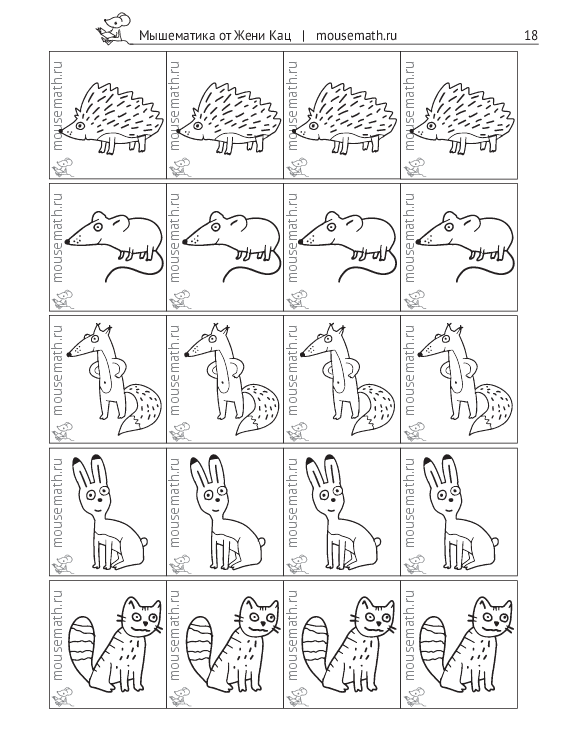 Мышематика от Жени Кац | mousemath.ru 18

mousemath.ru
mousemath.ru
mousemath.ru
mousemath.ru

mousemath.ru
mousemath.ru
mousemath.ru
mousemath.ru

mousemath.ru
mousemath.ru
mousemath.ru
mousemath.ru

mousemath.ru
mousemath.ru
mousemath.ru
mousemath.ru

mousemath.ru
mousemath.ru
mousemath.ru
mousemath.ru