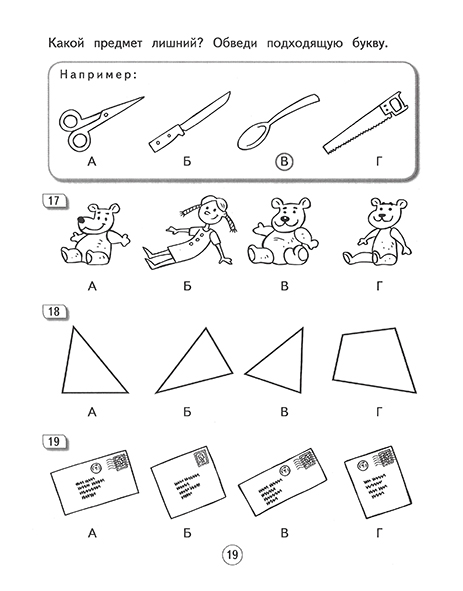 Какой предмет лишний? Обведи подходящую букву.

Например:

А Б В Г

17

А Б В Г

18

А Б В Г

19

А Б В Г

19