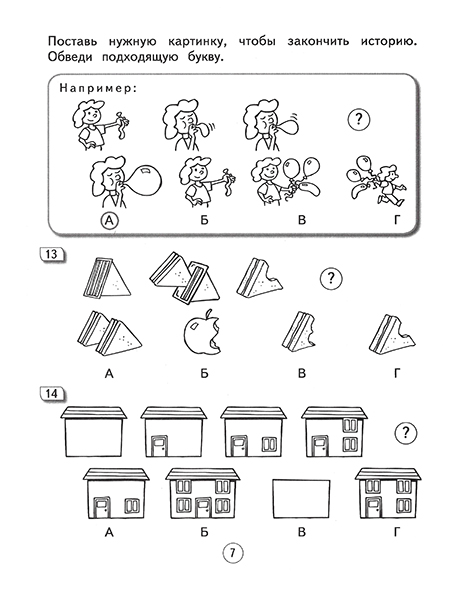 Поставь нужную картинку, чтобы закончить историю. Обведи подходящую букву.

Например:

?

А Б В Г

13

?

А Б В Г

14

?

А Б В Г

7