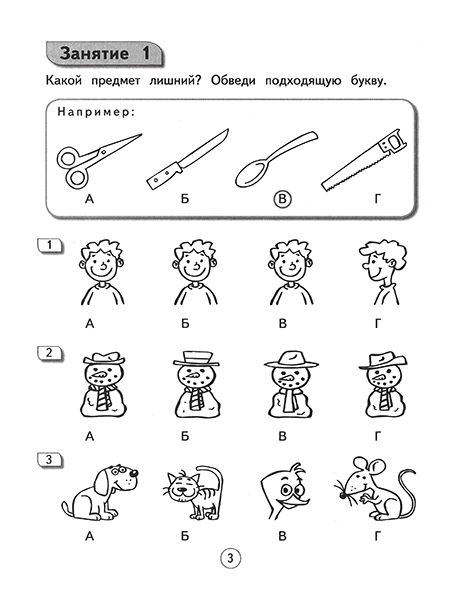 Занятие 1

Какой предмет лишний? Обведи подходящую букву.

Например:

А Б В Г

1

А Б В Г

2

А Б В Г

3

А Б В Г

3