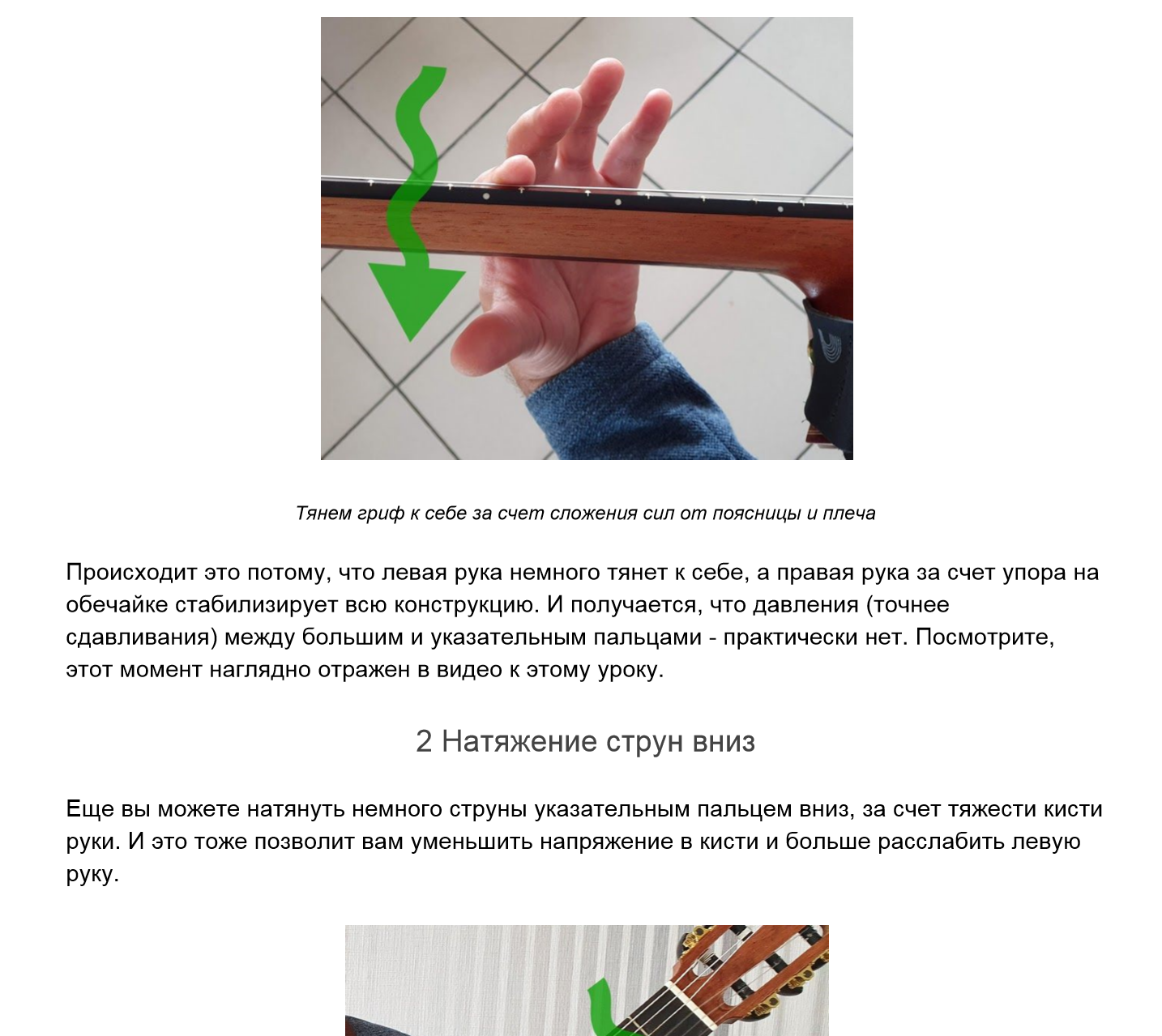 Тянем гриф к себе за счет сложения сил от поясницы и плеча

Происходит это потому, что левая рука немного тянет к себе, а правая рука за счет упора на обечайке стабилизирует всю конструкцию. И получается, что давления (точнее сдавливания) между большим и указательным пальцами - практически нет. Посмотрите, этот момент наглядно отражен в видео к этому уроку.

2 Натяжение струн вниз

Еще вы можете натянуть немного струны указательным пальцем вниз, за счет тяжести кисти руки. И это тоже позволит вам уменьшить напряжение в кисти и больше расслабить левую руку.