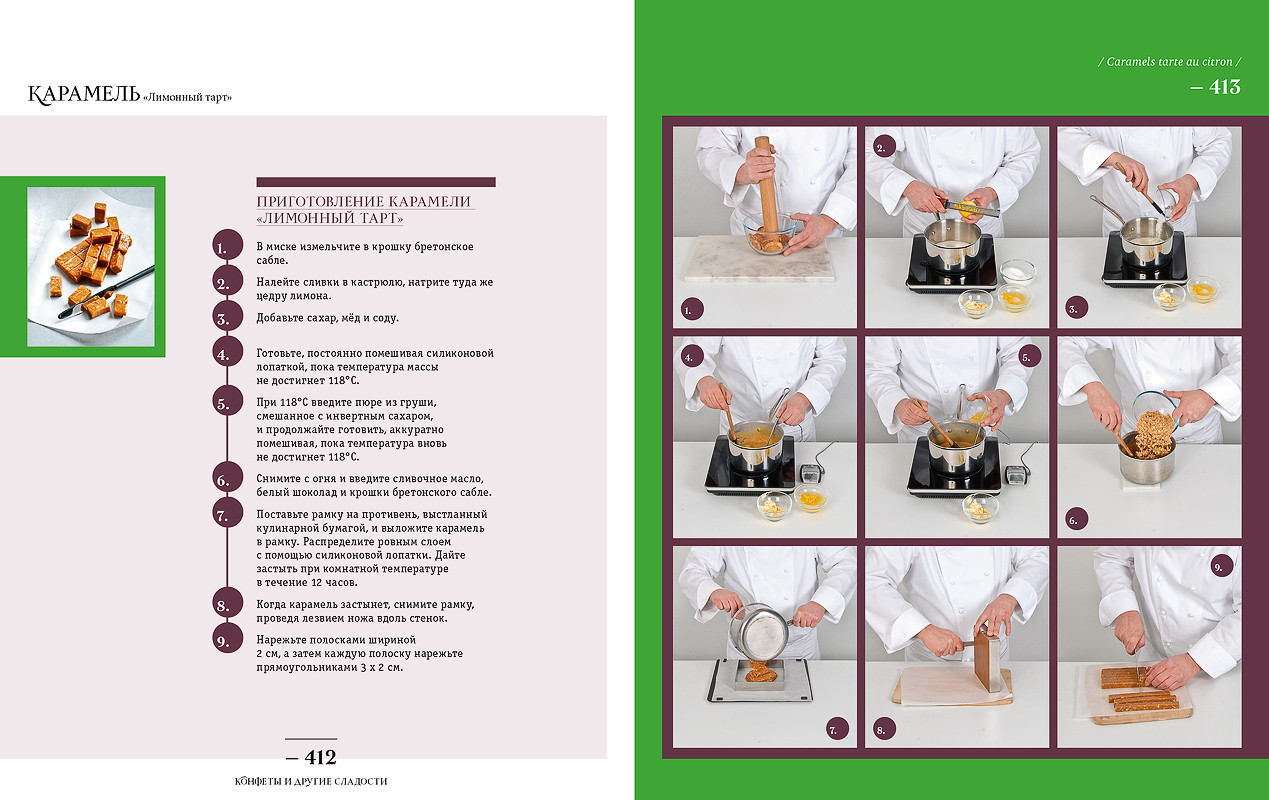 КАРАМЕЛЬ «Лимонный тарт»

ПРИГОТОВЛЕНИЕ КАРАМЕЛИ «ЛИМОННЫЙ ТАРТ»

1. В миске измельчите в крошку бретонское сабле.

2. Налейте сливки в кастрюлю, натрите туда же цедру лимона.

3. Добавьте сахар, мёд и соду.

4. Готовьте, постоянно помешивая силиконовой лопаткой, пока температура массы не достигнет 118°C.

5. При 118°C введите пюре из груши, смешанное с инвертным сахаром, и продолжайте готовить, аккуратно помешивая, пока температура вновь не достигнет 118°C.

6. Снимите с огня и введите сливочное масло, белый шоколад и крошки бретонского сабле.

7. Поставьте рамку на противень, выстланный кулинарной бумагой, и выложите карамель в рамку. Распределите ровным слоем с помощью силиконовой лопатки. Дайте застыть при комнатной температуре в течение 12 часов.

8. Когда карамель застынет, снимите рамку, проведя лезвием ножа вдоль стенок.

9. Нарежьте полосками шириной 2 см, а затем каждую полоску нарежьте прямоугольниками 3 x 2 см.

— 412
КОНФЕТЫ И ДРУГИЕ СЛАДОСТИ

/ Caramels tarte au citron /
— 413

1.
2.
3.
4.
5.
6.
7.
8.
9.