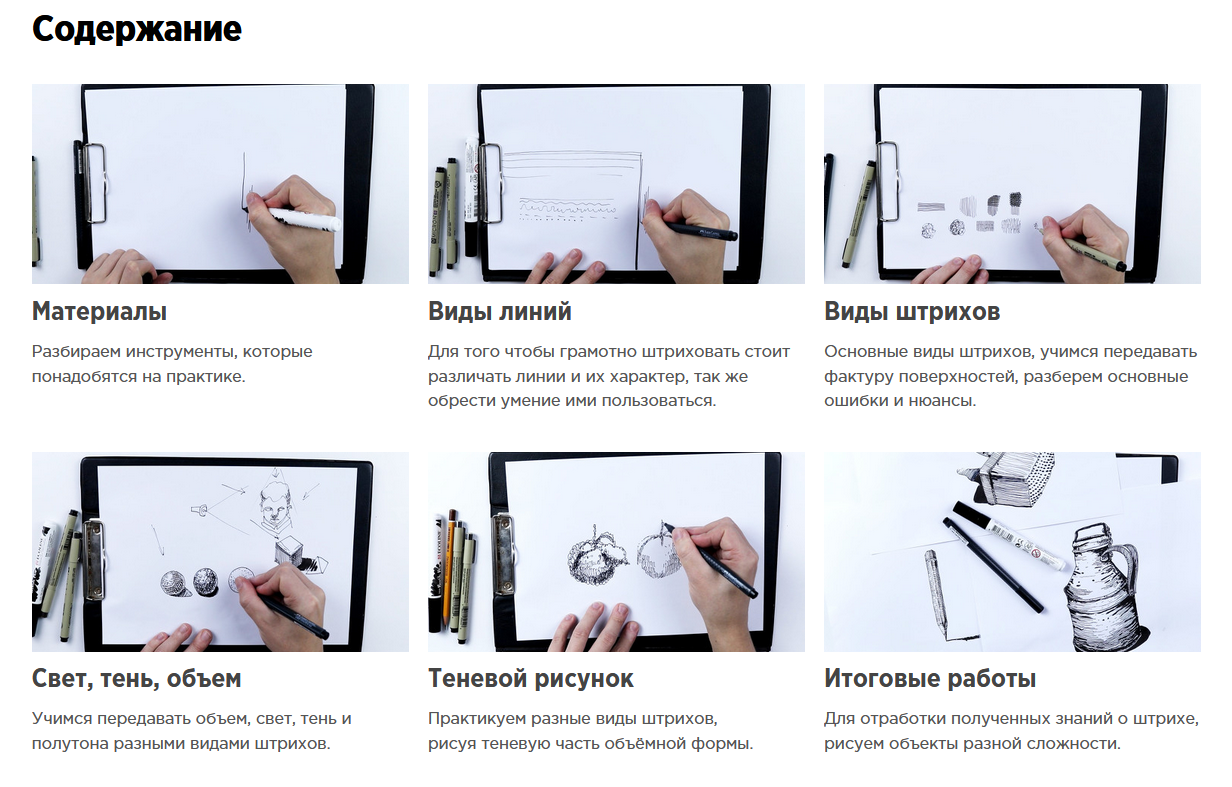 Содержание

Материалы

Разбираем инструменты, которые понадобятся на практике.

Виды линий

Для того чтобы грамотно штриховать стоит различать линии и их характер, так же обрести умение ими пользоваться.

Виды штрихов

Основные виды штрихов, учимся передавать фактуру поверхностей, разберем основные ошибки и нюансы.

Свет, тень, объем

Учимся передавать объем, свет, тень и полутона разными видами штрихов.

Теневой рисунок

Практикуем разные виды штрихов, рисуя теневую часть объёмной формы.

Итоговые работы

Для отработки полученных знаний о штрихе, рисуем объекты разной сложности.