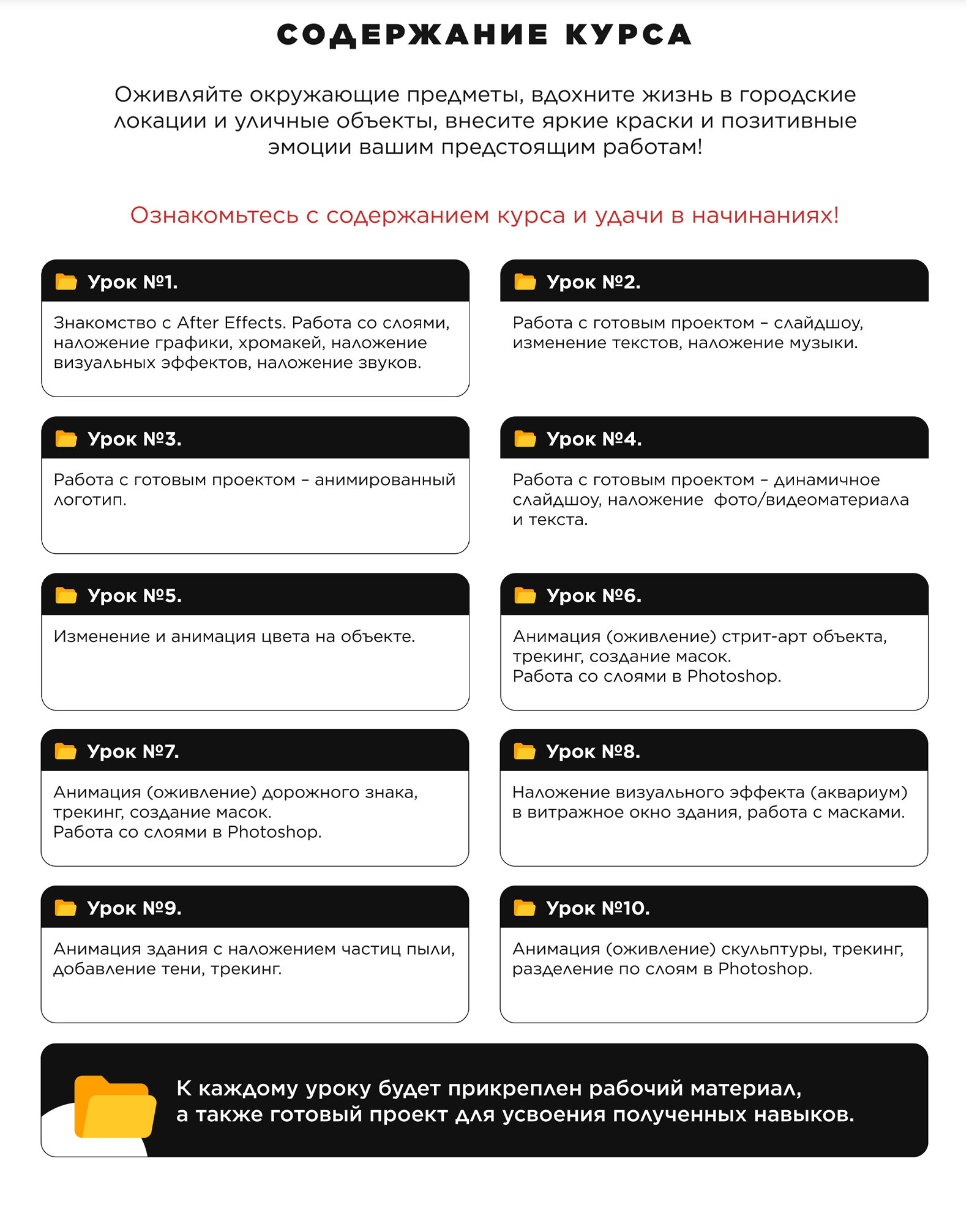 СОДЕРЖАНИЕ КУРСА

Оживляйте окружающие предметы, вдохните жизнь в городские локации и уличные объекты, внесите яркие краски и позитивные эмоции вашим предстоящим работам!

Ознакомьтесь с содержанием курса и удачи в начинаниях!

Урок №1.

Знакомство с After Effects. Работа со слоями, наложение графики, хромакей, наложение визуальных эффектов, наложение звуков.

Урок №2.

Работа с готовым проектом – слайдшоу, изменение текстов, наложение музыки.

Урок №3.

Работа с готовым проектом – анимированный логотип.

Урок №4.

Работа с готовым проектом – динамичное слайдшоу, наложение фото/видеоматериала и текста.

Урок №5.

Изменение и анимация цвета на объекте.

Урок №6.

Анимация (оживление) стрит-арт объекта, трекинг, создание масок.
Работа со слоями в Photoshop.

Урок №7.

Анимация (оживление) дорожного знака, трекинг, создание масок.
Работа со слоями в Photoshop.

Урок №8.

Наложение визуального эффекта (аквариум) в витражное окно здания, работа с масками.

Урок №9.

Анимация здания с наложением частиц пыли, добавление тени, трекинг.

Урок №10.

Анимация (оживление) скульптуры, трекинг, разделение по слоям в Photoshop.

К каждому уроку будет прикреплен рабочий материал, а также готовый проект для усвоения полученных навыков.